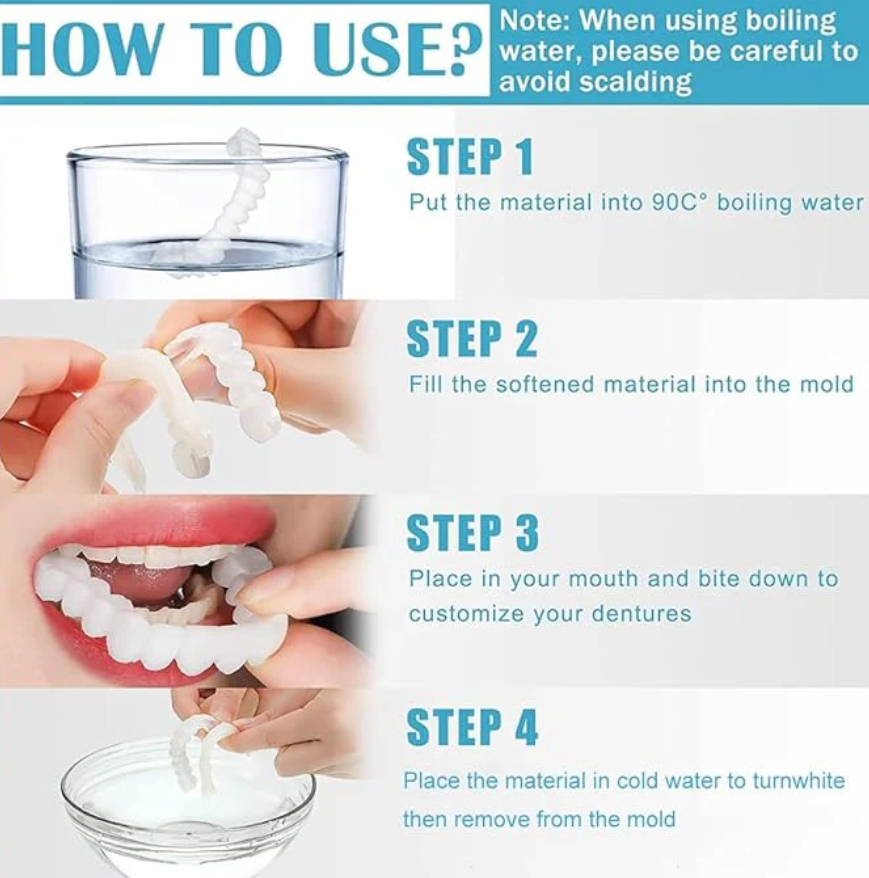 HOW TO USE?

Note: When using boiling water, please be careful to avoid scalding

STEP 1
Put the material into 90C° boiling water

STEP 2
Fill the softened material into the mold

STEP 3
Place in your mouth and bite down to customize your dentures

STEP 4
Place the material in cold water to turnwhite then remove from the mold